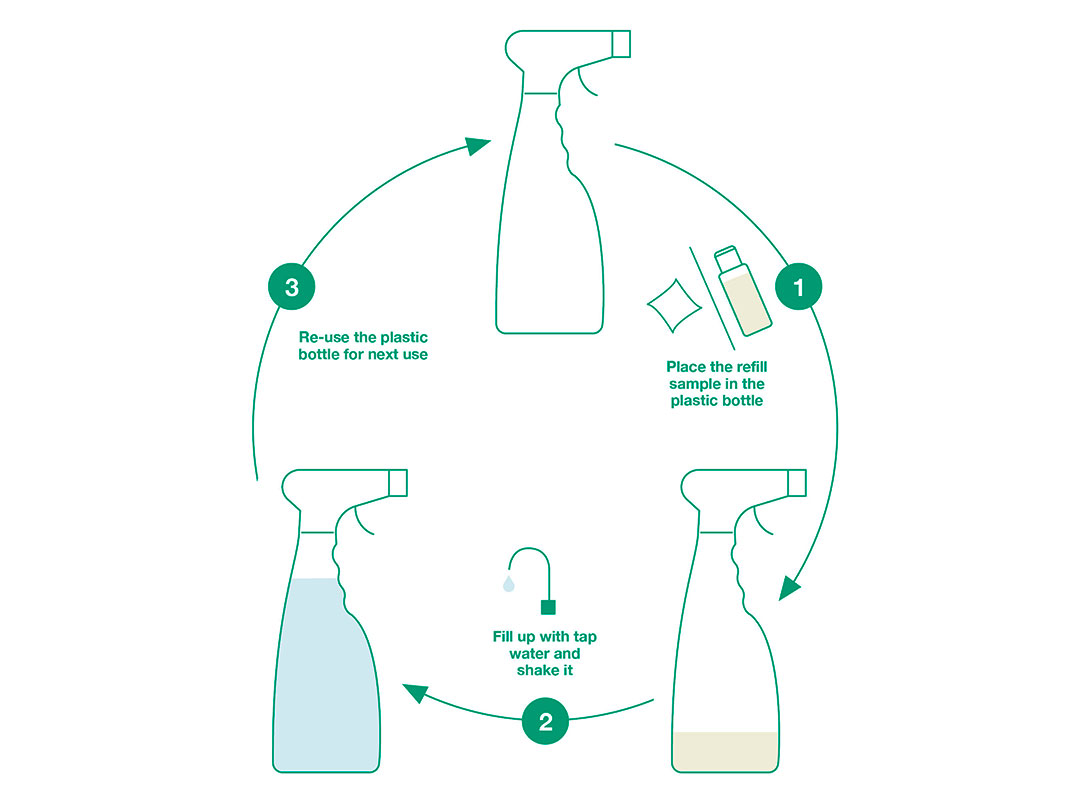 1

Place the refill sample in the plastic bottle

2

Fill up with tap water and shake it

3

Re-use the plastic bottle for next use